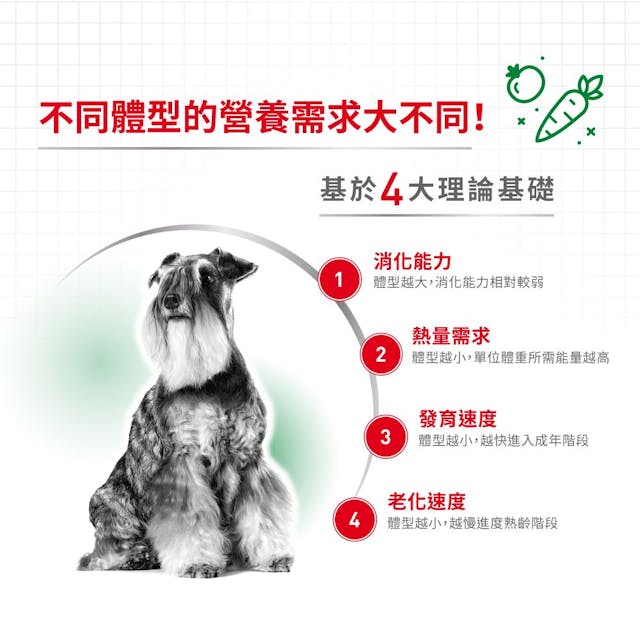 不同體型的營養需求大不同!

基於4大理論基礎

1
消化能力
體型越大,消化能力相對較弱

2
熱量需求
體型越小,單位體重所需能量越高

3
發育速度
體型越小,越快進入成年階段

4
老化速度
體型越小,越慢進度熟齡階段