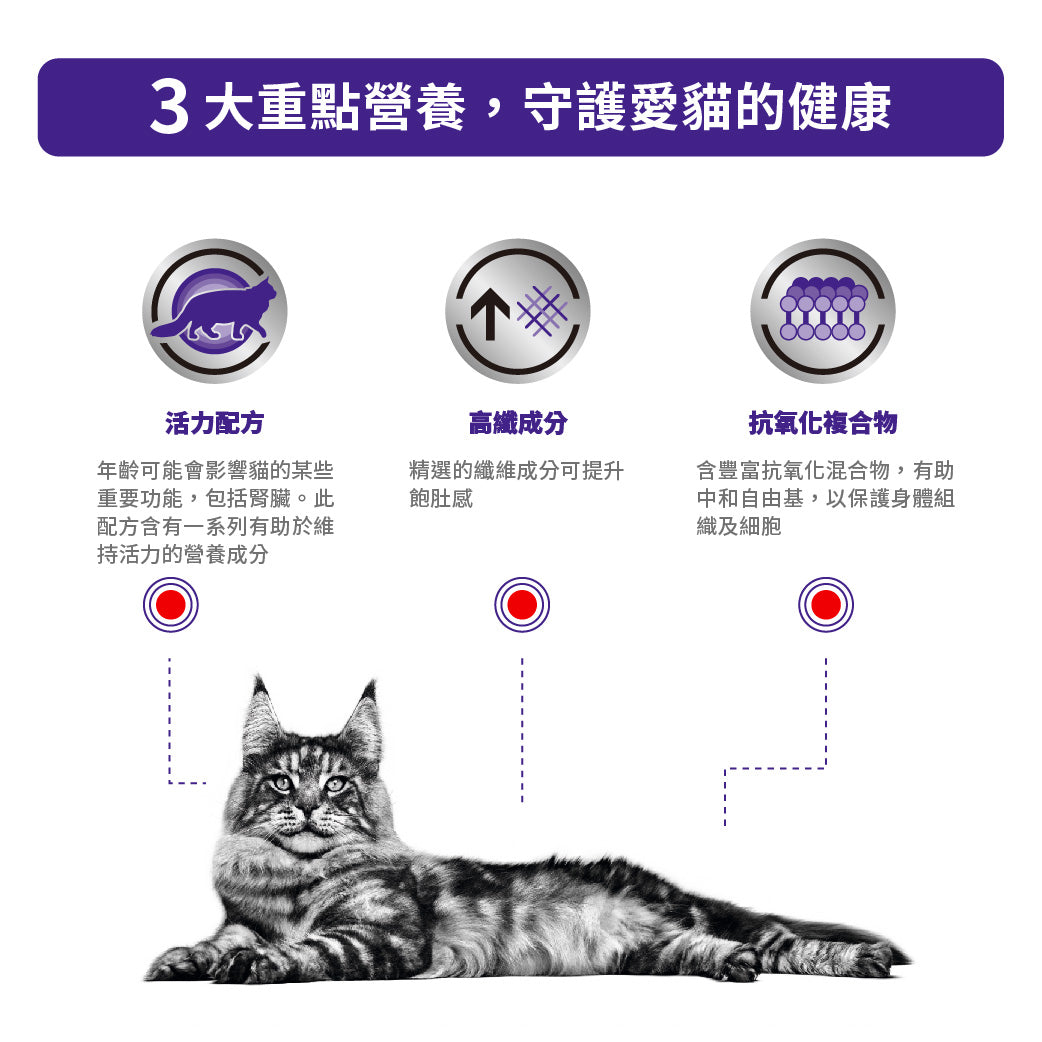 3 大重點營養，守護愛貓的健康

活力配方

年齡可能會影響貓的某些重要功能，包括腎臟。此配方含有一系列有助於維持活力的營養成分

高纖成分

精選的纖維成分可提升飽肚感

抗氧化複合物

含豐富抗氧化混合物，有助中和自由基，以保護身體組織及細胞