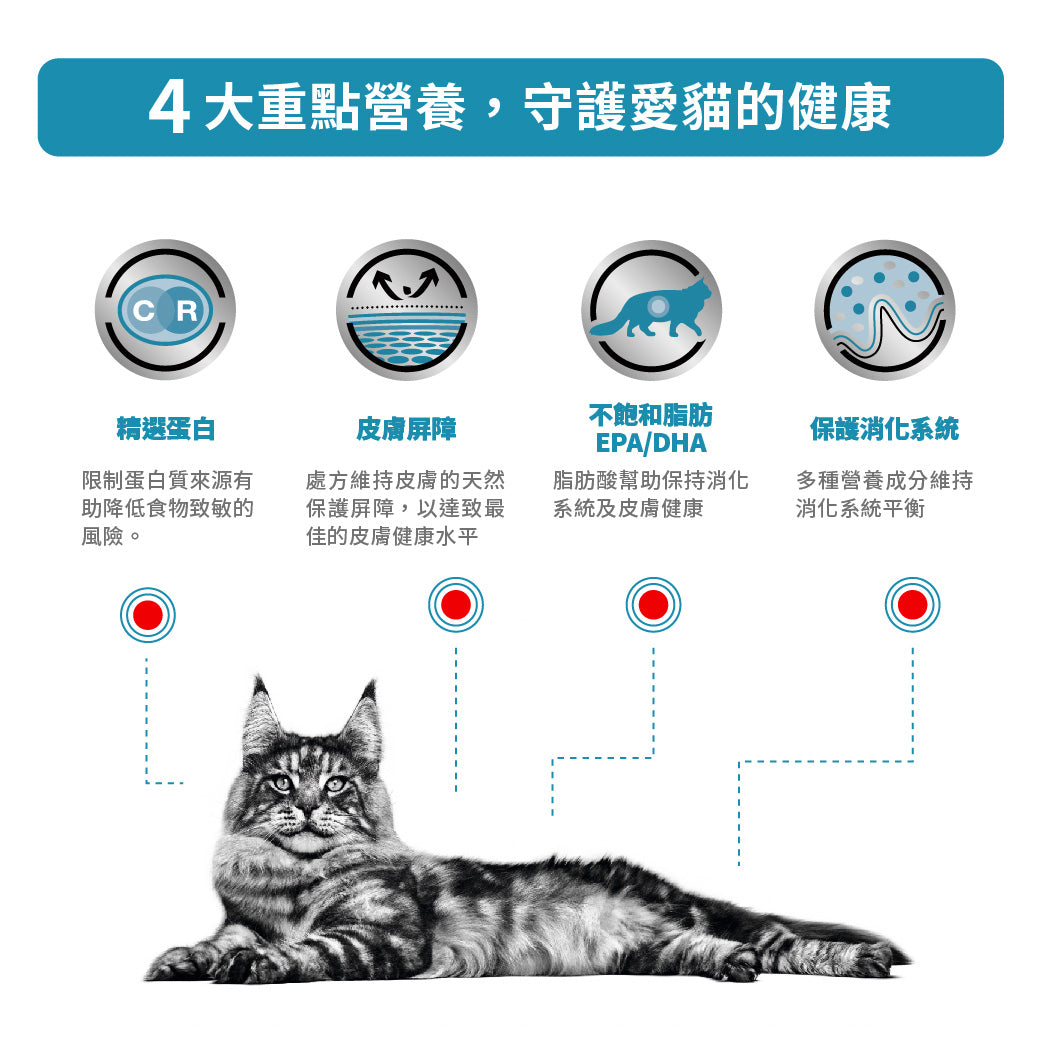 4 大重點營養，守護愛貓的健康

C R

精選蛋白

限制蛋白質來源有助降低食物致敏的風險。

皮膚屏障

處方維持皮膚的天然保護屏障，以達致最佳的皮膚健康水平

不飽和脂肪 EPA/DHA

脂肪酸幫助保持消化系統及皮膚健康

保護消化系統

多種營養成分維持消化系統平衡