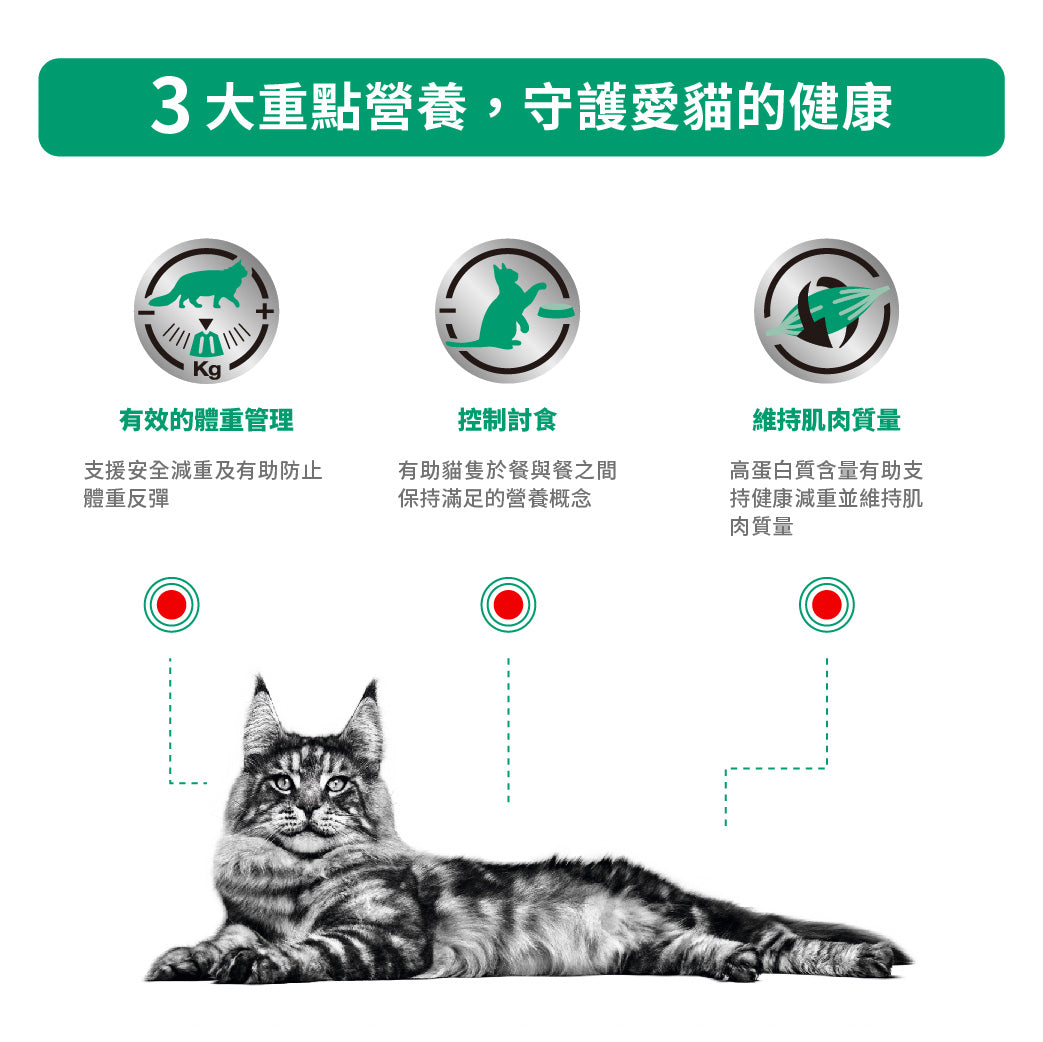 3 大重點營養，守護愛貓的健康

Kg

有效的體重管理

支援安全減重及有助防止體重反彈

控制討食

有助貓隻於餐與餐之間保持滿足的營養概念

維持肌肉質量

高蛋白質含量有助支持健康減重並維持肌肉質量