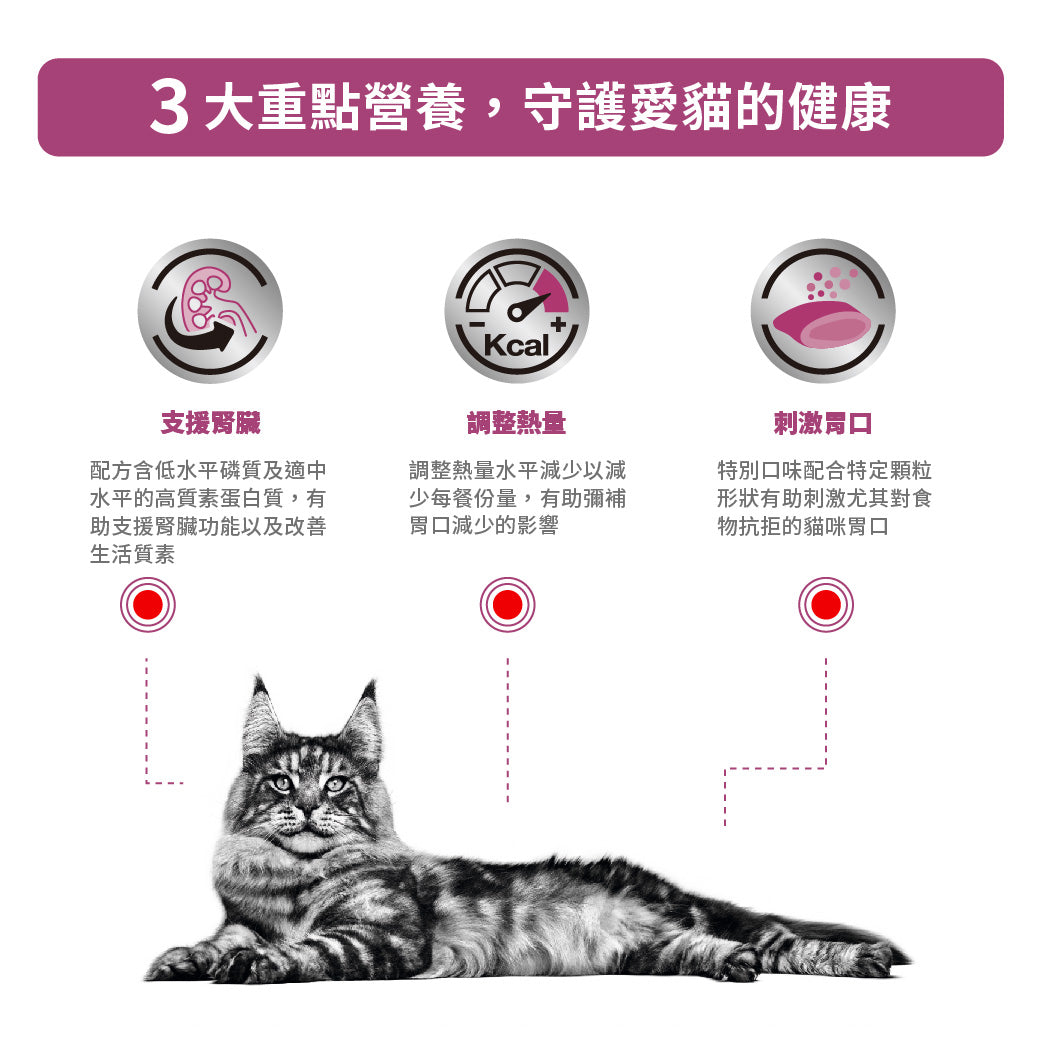 3 大重點營養，守護愛貓的健康

Kcal

支援腎臟

配方含低水平磷質及適中水平的高質素蛋白質，有助支援腎臟功能以及改善生活質素

調整熱量

調整熱量水平減少以減少每餐份量，有助彌補胃口減少的影響

刺激胃口

特別口味配合特定顆粒形狀有助刺激尤其對食物抗拒的貓咪胃口