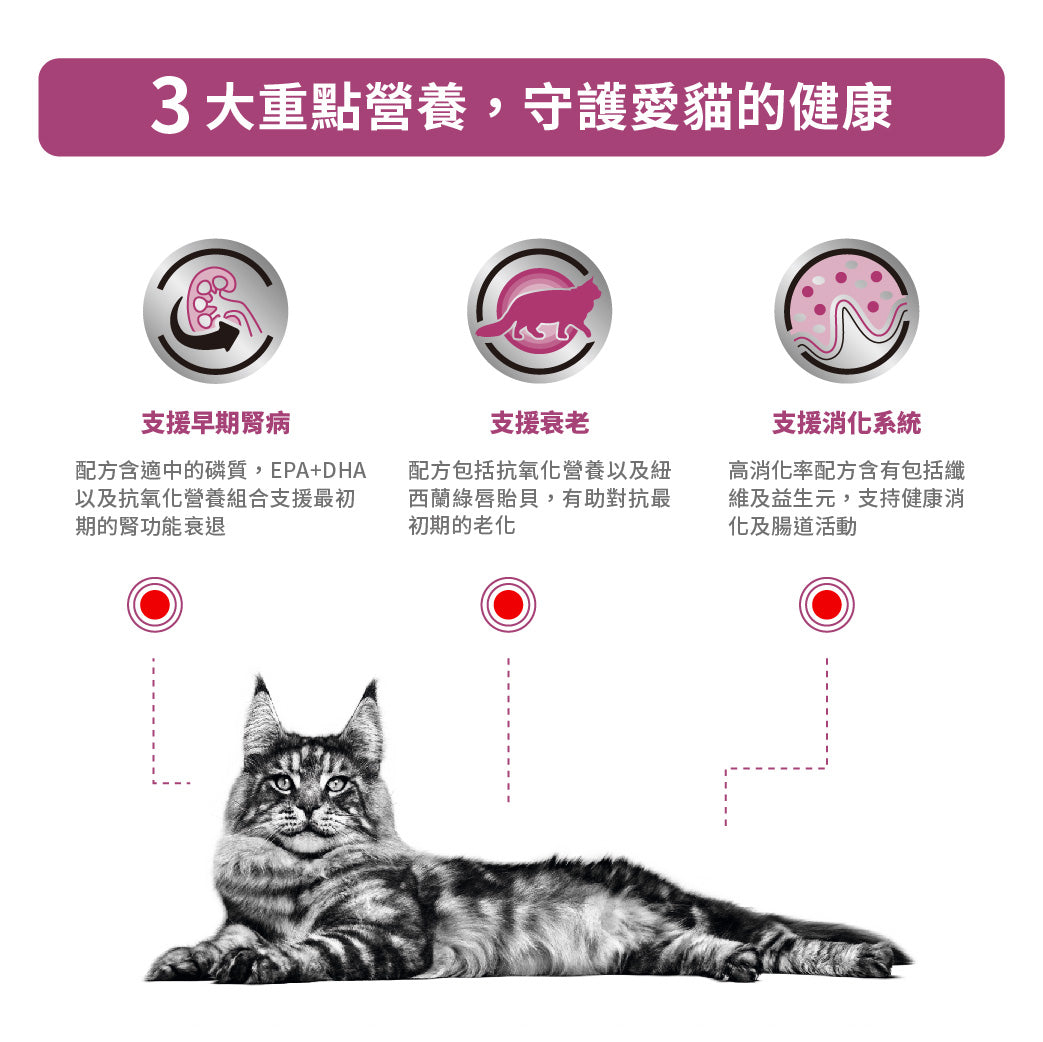 3 大重點營養，守護愛貓的健康

支援早期腎病

配方含適中的磷質，EPA+DHA以及抗氧化營養組合支援最初期的腎功能衰退

支援衰老

配方包括抗氧化營養以及紐西蘭綠唇貽貝，有助對抗最初期的老化

支援消化系統

高消化率配方含有包括纖維及益生元，支持健康消化及腸道活動