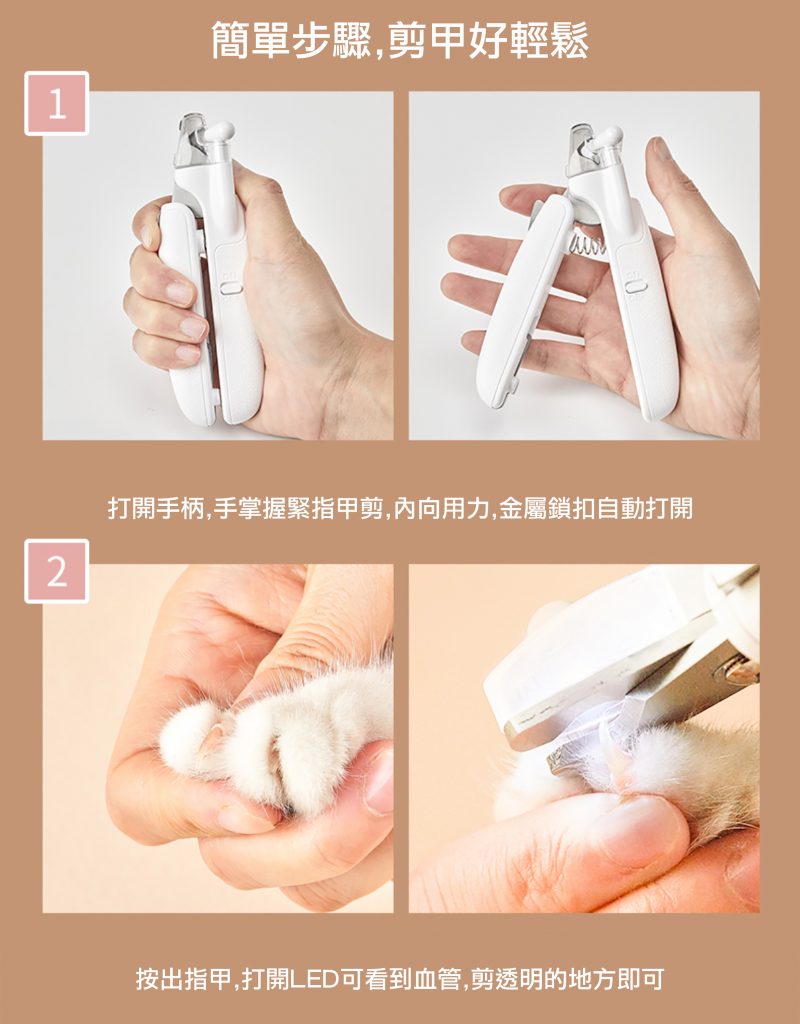 簡單步驟,剪甲好輕鬆

1

打開手柄,手掌握緊指甲剪,內向用力,金屬鎖扣自動打開

2

按出指甲,打開LED可看到血管,剪透明的地方即可