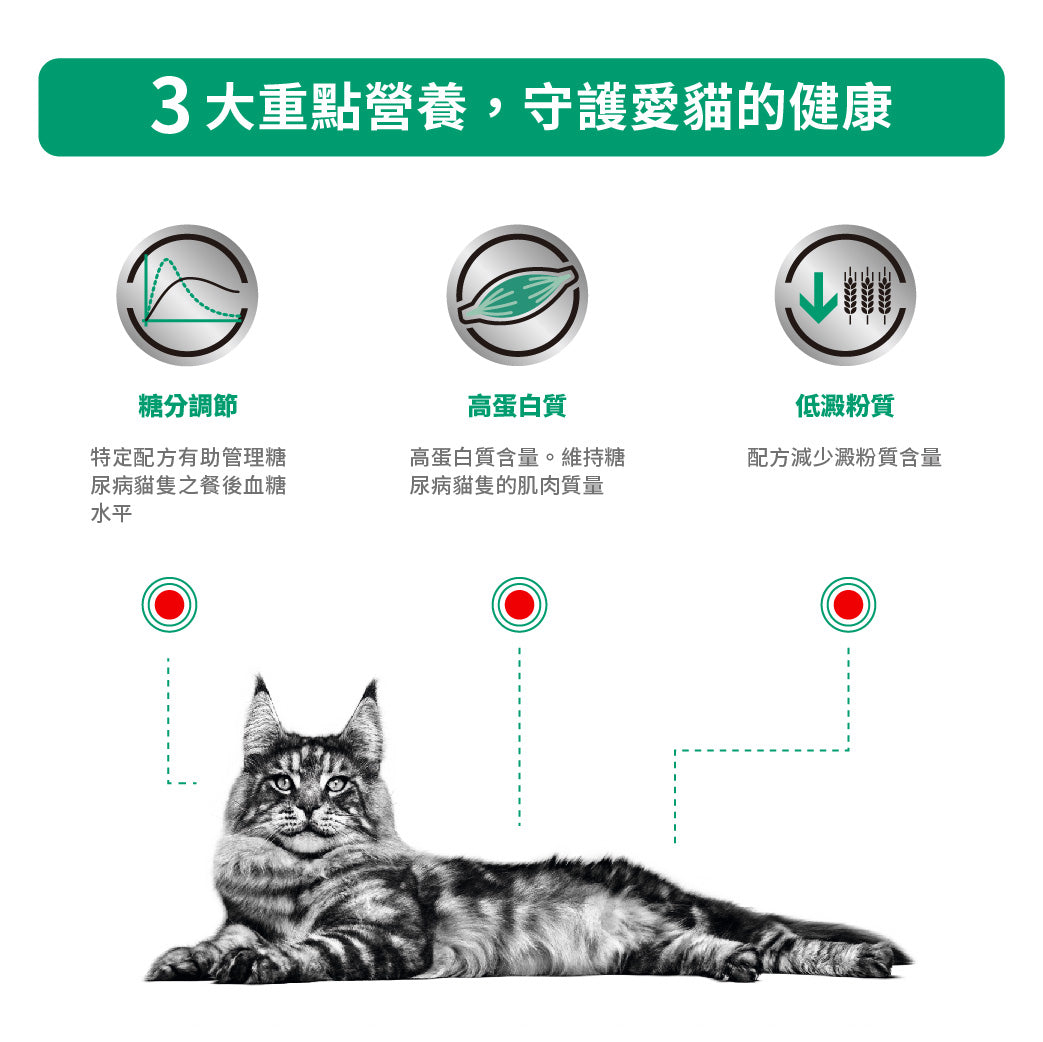 3 大重點營養，守護愛貓的健康

糖分調節

特定配方有助管理糖尿病貓隻之餐後血糖水平

高蛋白質

高蛋白質含量。維持糖尿病貓隻的肌肉質量

低澱粉質

配方減少澱粉質含量