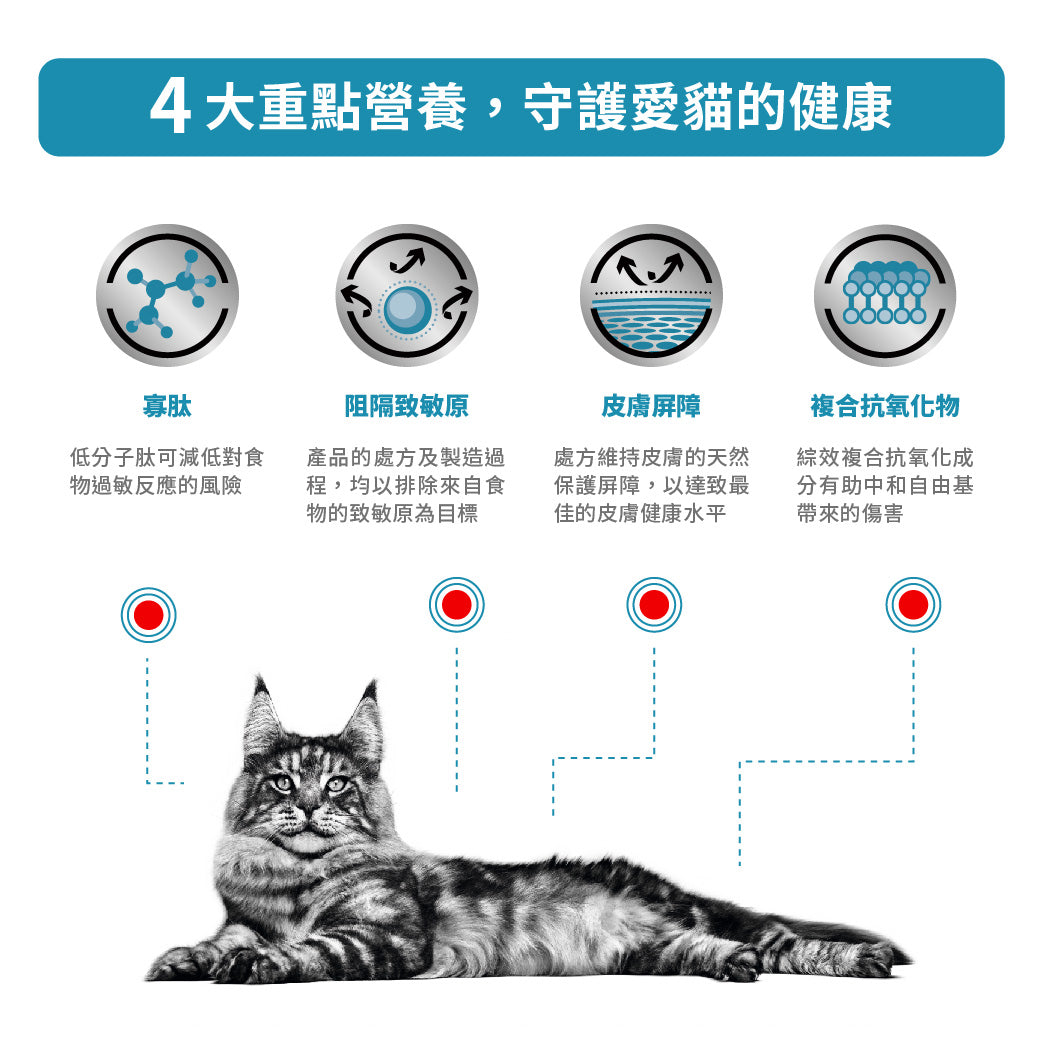 4 大重點營養，守護愛貓的健康

寡肽

低分子肽可減低對食物過敏反應的風險

阻隔致敏原

產品的處方及製造過程，均以排除來自食物的致敏原為目標

皮膚屏障

處方維持皮膚的天然保護屏障，以達致最佳的皮膚健康水平

複合抗氧化物

綜效複合抗氧化成分有助中和自由基帶來的傷害