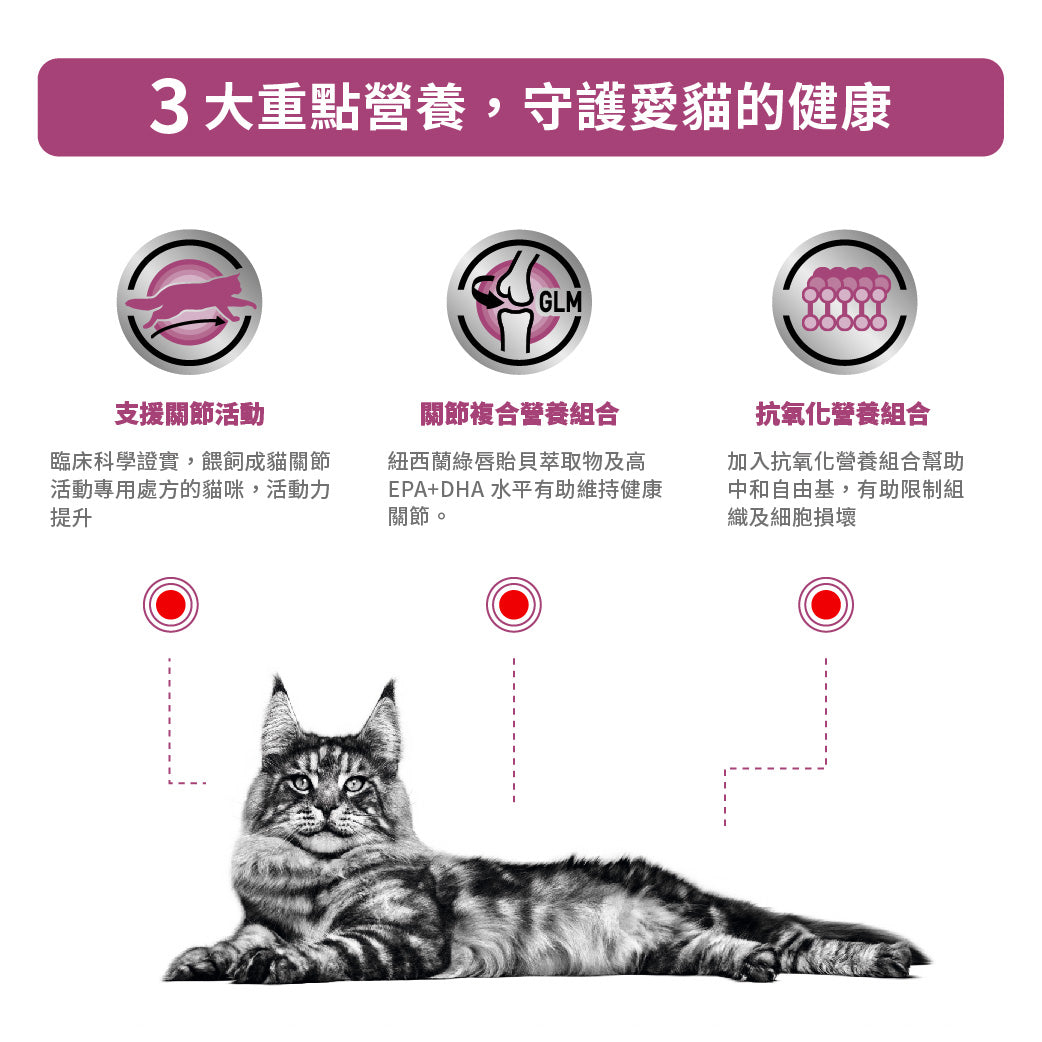 3 大重點營養，守護愛貓的健康

GLM

支援關節活動

臨床科學證實，餵飼成貓關節活動專用處方的貓咪，活動力提升

關節複合營養組合

紐西蘭綠唇貽貝萃取物及高 EPA+DHA 水平有助維持健康關節。

抗氧化營養組合

加入抗氧化營養組合幫助中和自由基，有助限制組織及細胞損壞