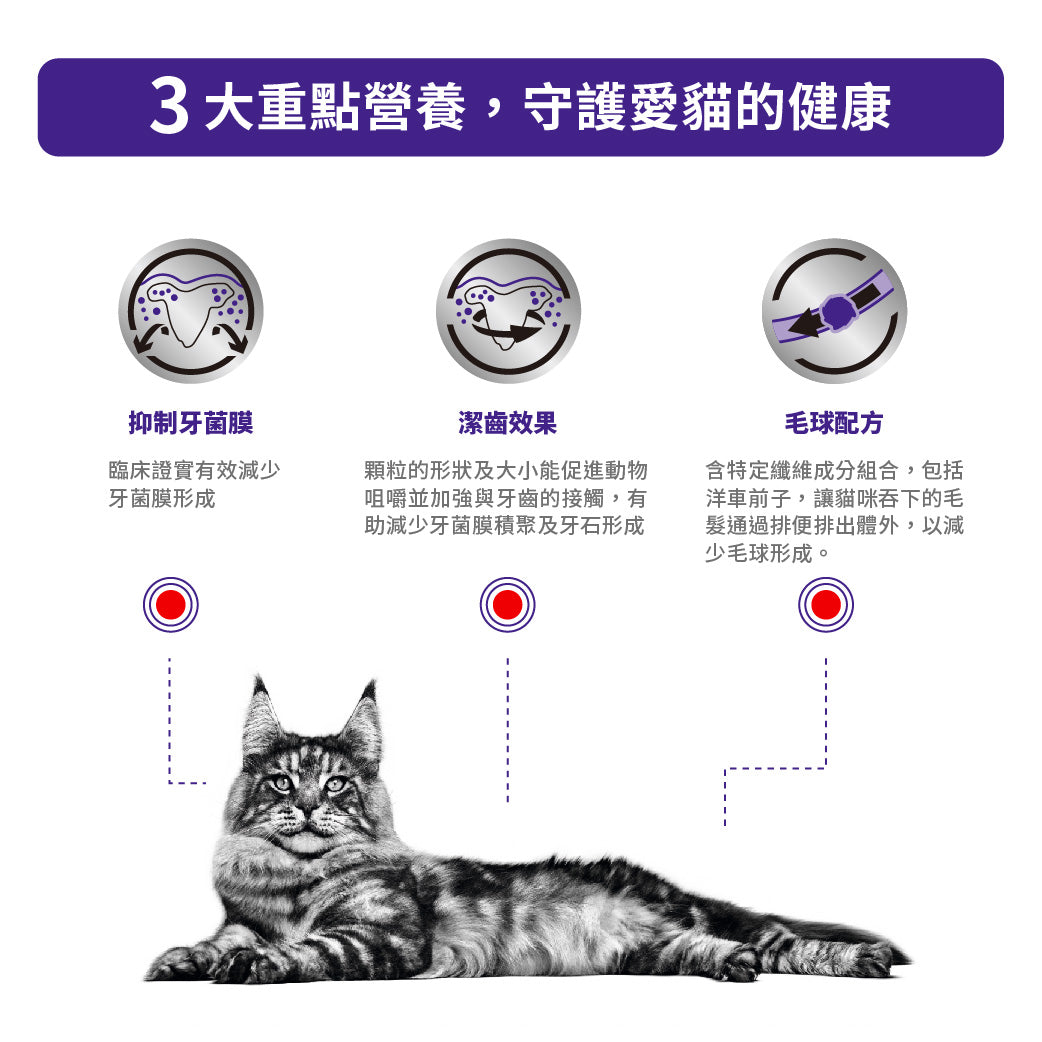 3 大重點營養，守護愛貓的健康

抑制牙菌膜

臨床證實有效減少牙菌膜形成

潔齒效果

顆粒的形狀及大小能促進動物咀嚼並加強與牙齒的接觸，有助減少牙菌膜積聚及牙石形成

毛球配方

含特定纖維成分組合，包括洋車前子，讓貓咪吞下的毛髮通過排便排出體外，以減少毛球形成。