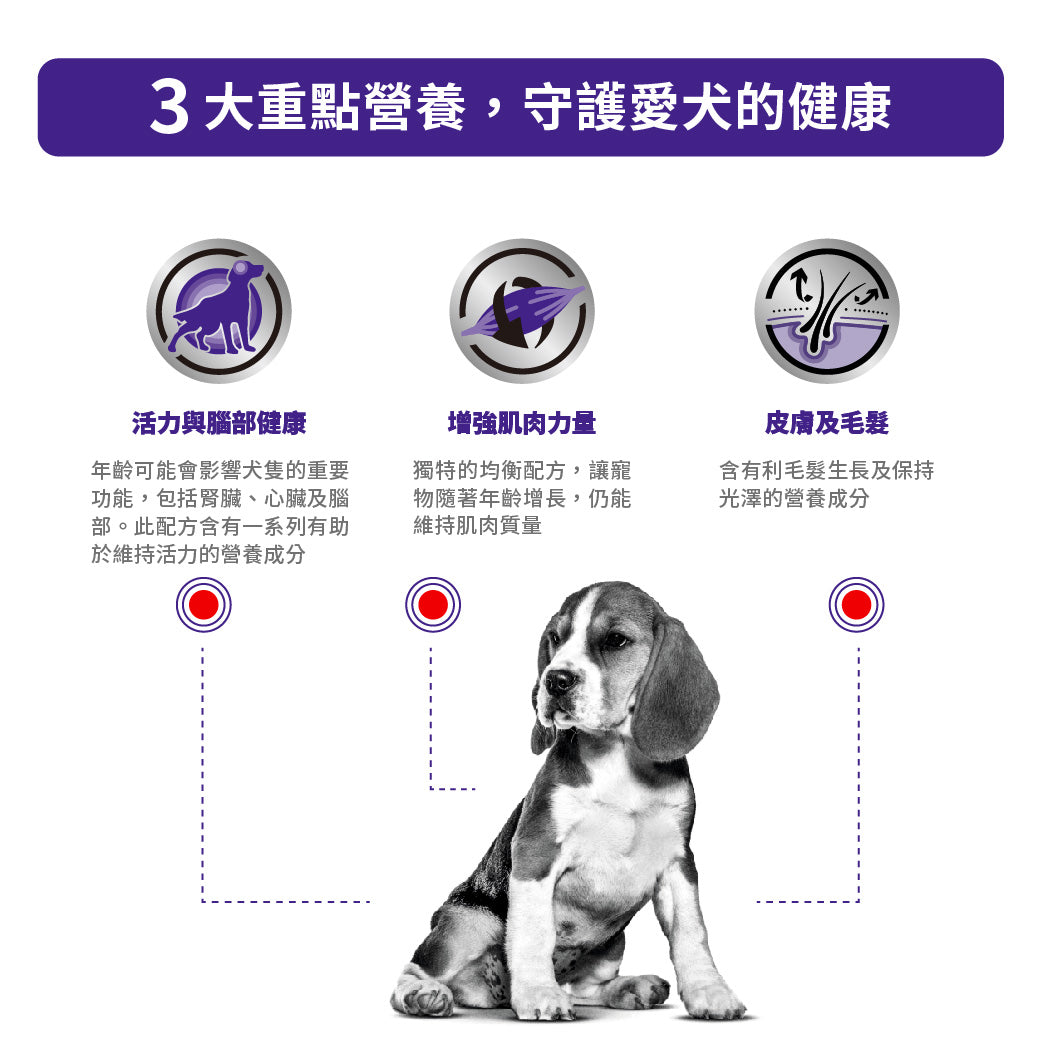 3 大重點營養，守護愛犬的健康

活力與腦部健康

年齡可能會影響犬隻的重要功能，包括腎臟、心臟及腦部。此配方含有一系列有助於維持活力的營養成分

增強肌肉力量

獨特的均衡配方，讓寵物隨著年齡增長，仍能維持肌肉質量

皮膚及毛髮

含有利毛髮生長及保持光澤的營養成分