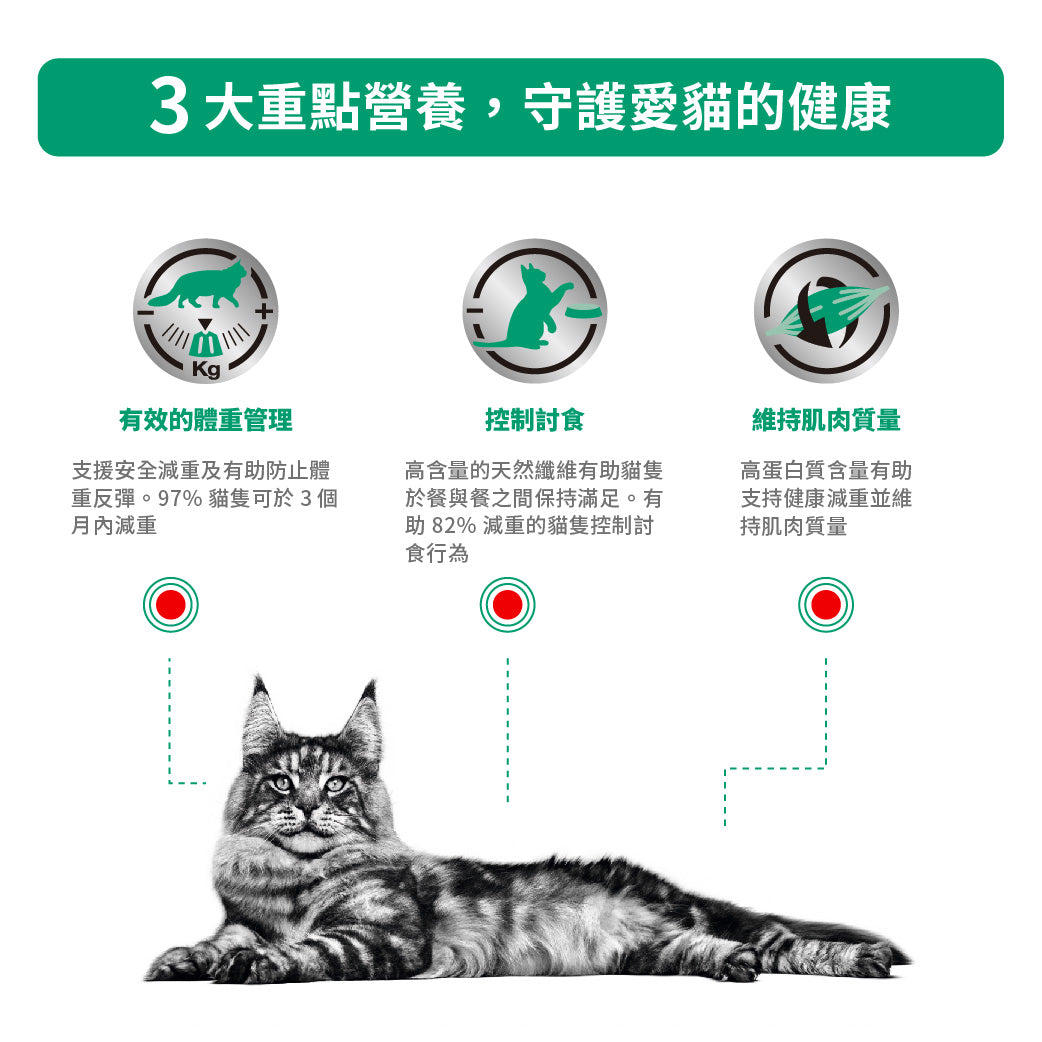 3 大重點營養，守護愛貓的健康

Kg

有效的體重管理

支援安全減重及有助防止體重反彈。97% 貓隻可於 3 個月內減重

控制討食

高含量的天然纖維有助貓隻於餐與餐之間保持滿足。有助 82% 減重的貓隻控制討食行為

維持肌肉質量

高蛋白質含量有助支持健康減重並維持肌肉質量