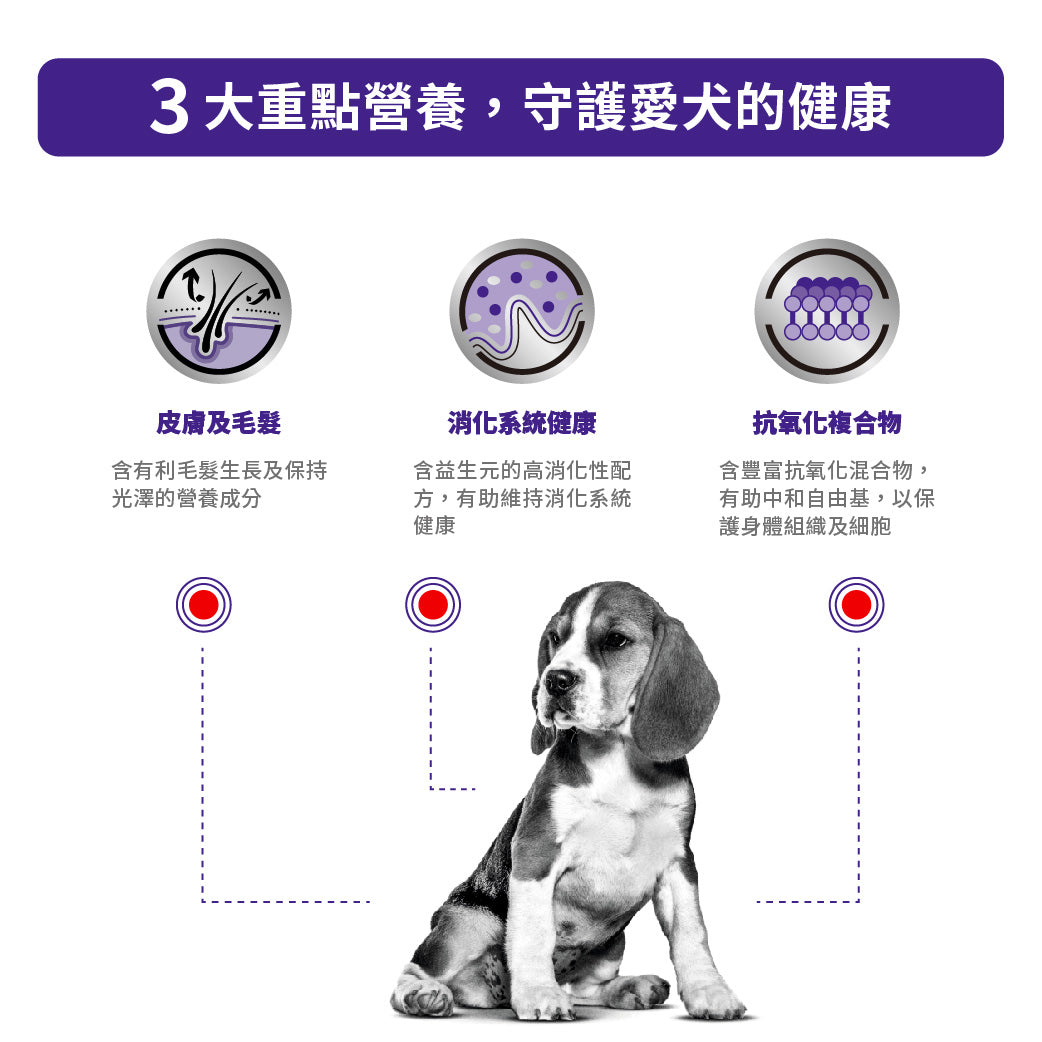 3 大重點營養，守護愛犬的健康

皮膚及毛髮

含有利毛髮生長及保持光澤的營養成分

消化系統健康

含益生元的高消化性配方，有助維持消化系統健康

抗氧化複合物

含豐富抗氧化混合物，有助中和自由基，以保護身體組織及細胞