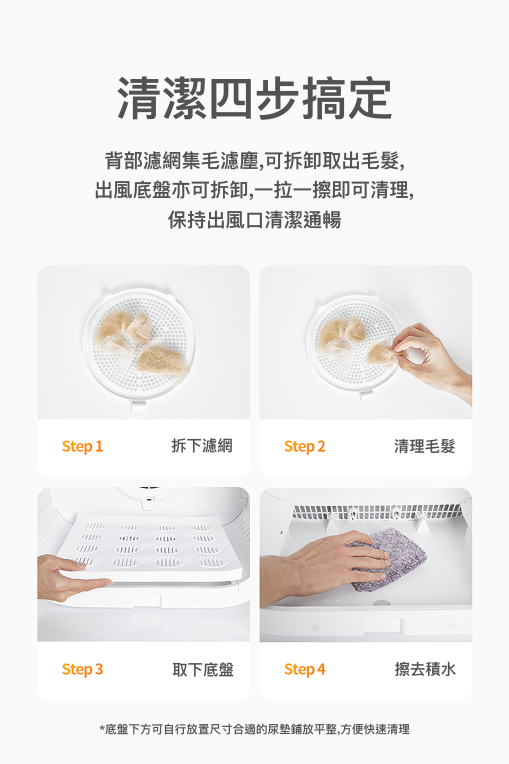 清潔四步搞定

背部濾網集毛濾塵,可拆卸取出毛髮,
出風底盤亦可拆卸,一拉一擦即可清理,
保持出風口清潔通暢

Step 1 拆下濾網

Step 2 清理毛髮

Step 3 取下底盤

Step 4 擦去積水

*底盤下方可自行放置尺寸合適的尿墊鋪放平整,方便快速清理